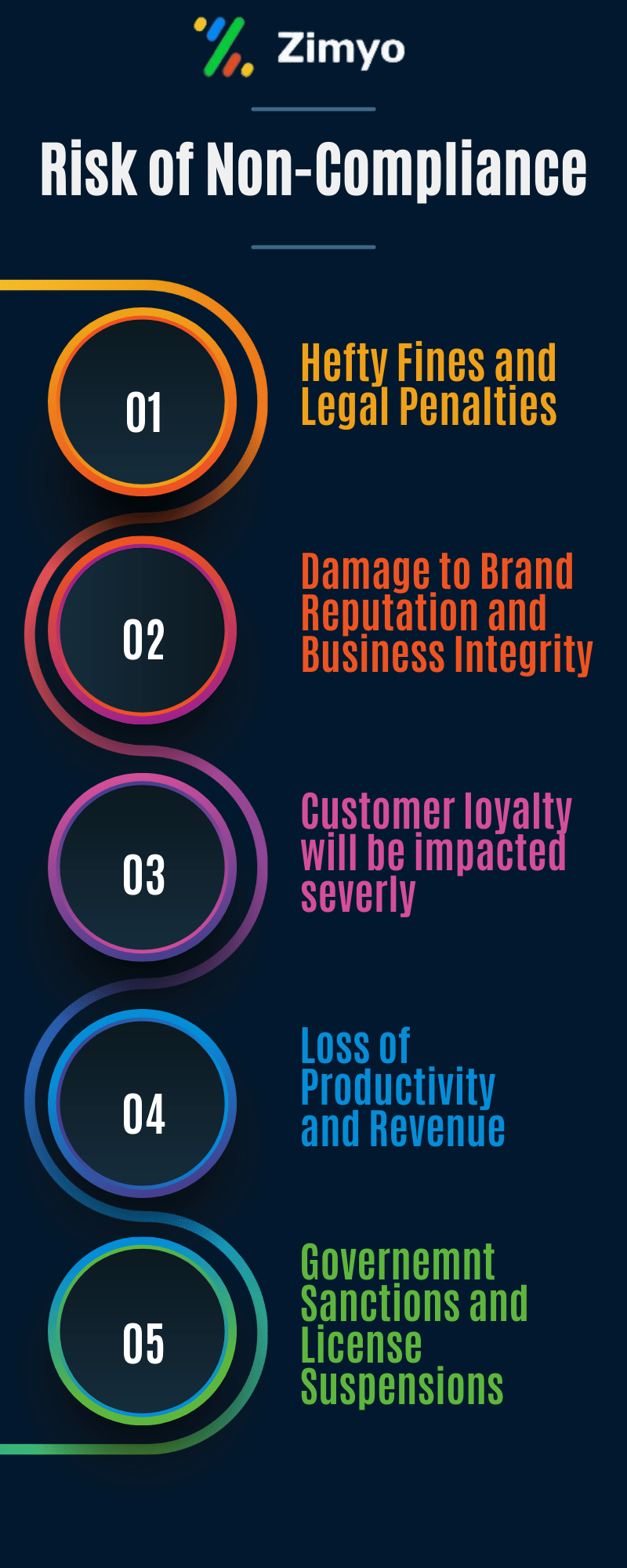 Zimyo

Risk of Non-Compliance

01

Hefty Fines and Legal Penalties

02

Damage to Brand Reputation and Business Integrity

03

Customer loyalty will be impacted severly

04

Loss of Productivity and Revenue

05

Governemnt Sanctions and License Suspensions