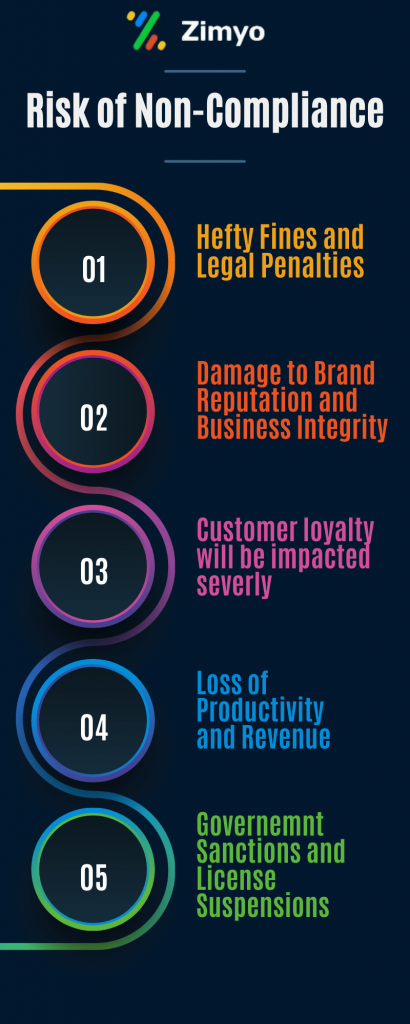 Zimyo

Risk of Non-Compliance

01
Hefty Fines and Legal Penalties

02
Damage to Brand Reputation and Business Integrity

03
Customer loyalty will be impacted severly

04
Loss of Productivity and Revenue

05
Governemnt Sanctions and License Suspensions