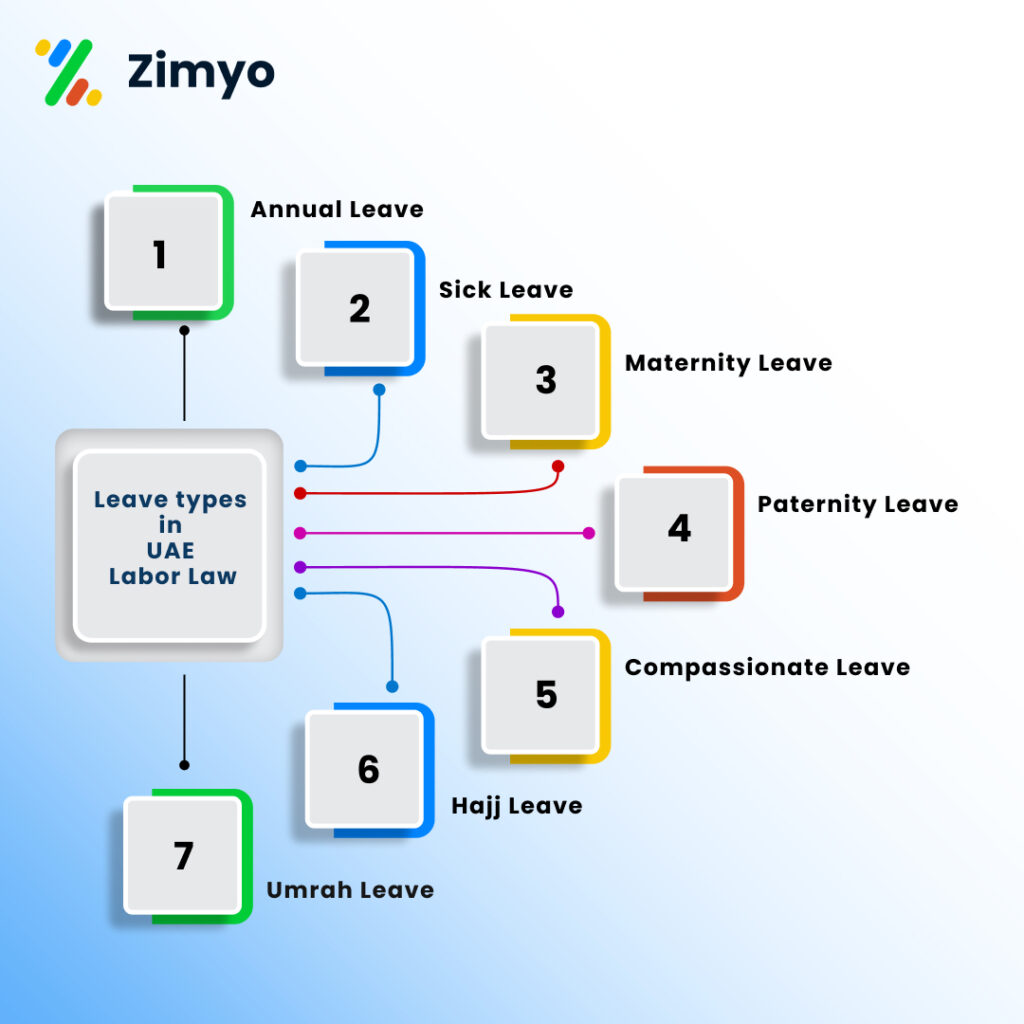 Zimyo

Leave types in UAE Labor Law

1
Annual Leave

2
Sick Leave

3
Maternity Leave

4
Paternity Leave

5
Compassionate Leave

6
Hajj Leave

7
Umrah Leave